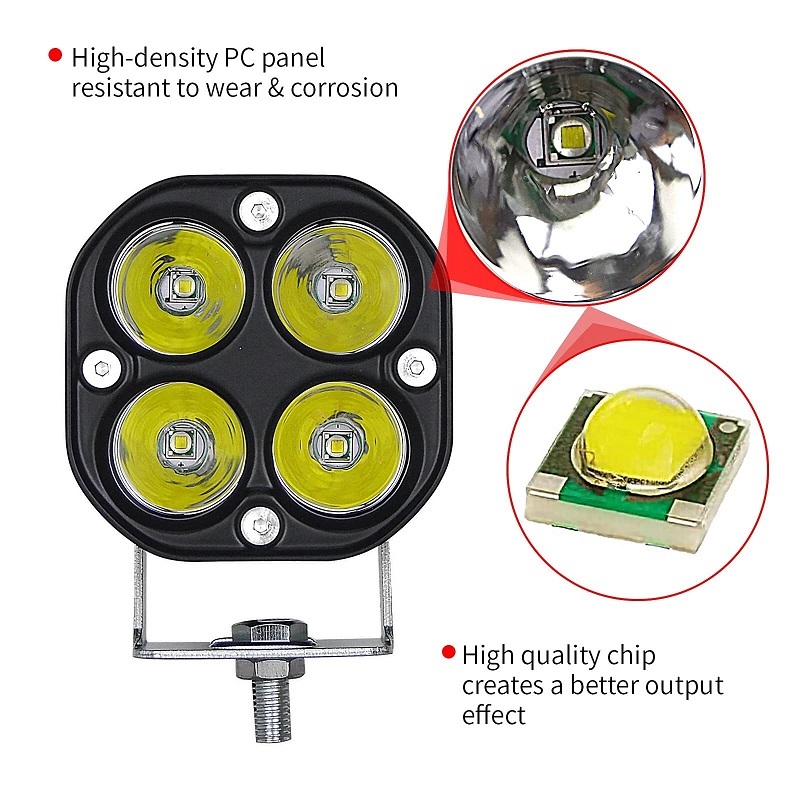 High-density PC panel resistant to wear & corrosion

High quality chip creates a better output effect